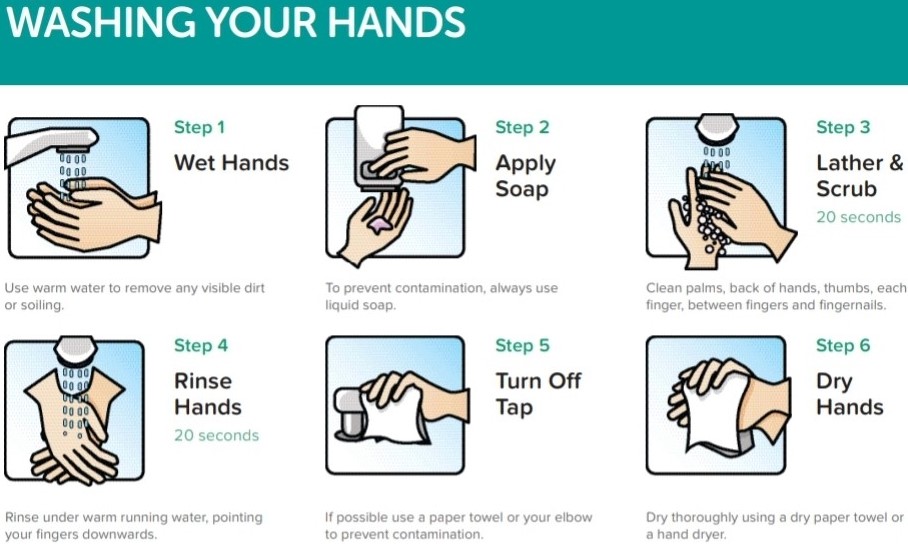 WASHING YOUR HANDS

Step 1
Wet Hands

Use warm water to remove any visible dirt or soiling.

Step 2
Apply Soap

To prevent contamination, always use liquid soap.

Step 3
Lather & Scrub
20 seconds

Clean palms, back of hands, thumbs, each finger, between fingers and fingernails.

Step 4
Rinse Hands
20 seconds

Rinse under warm running water, pointing your fingers downwards.

Step 5
Turn Off Tap

If possible use a paper towel or your elbow to prevent contamination.

Step 6
Dry Hands

Dry thoroughly using a dry paper towel or a hand dryer.