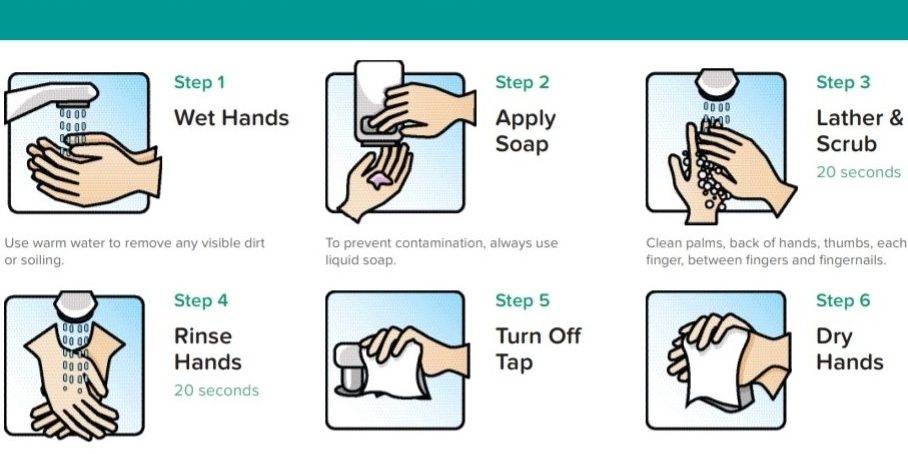 Step 1
Wet Hands

Use warm water to remove any visible dirt or soiling.

Step 2
Apply Soap

To prevent contamination, always use liquid soap.

Step 3
Lather & Scrub
20 seconds

Clean palms, back of hands, thumbs, each finger, between fingers and fingernails.

Step 4
Rinse Hands
20 seconds

Step 5
Turn Off Tap

Step 6
Dry Hands